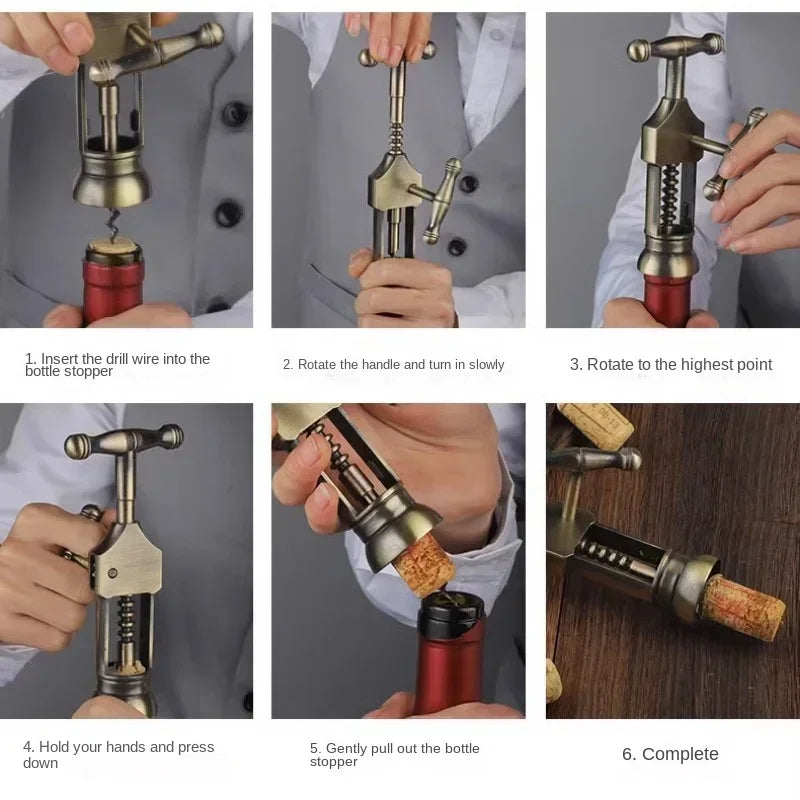 1. Insert the drill wire into the bottle stopper

2. Rotate the handle and turn in slowly

3. Rotate to the highest point

4. Hold your hands and press down

5. Gently pull out the bottle stopper

6. Complete