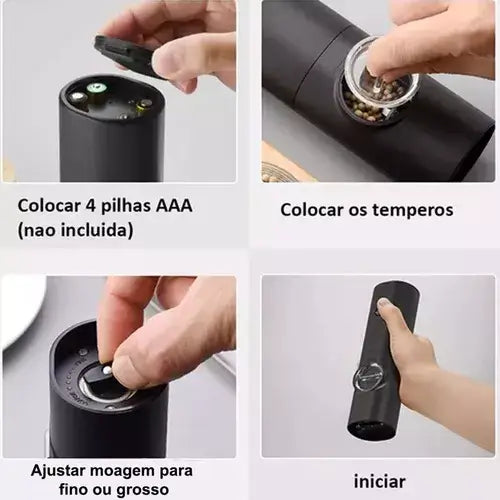 Colocar 4 pilhas AAA (nao incluida)

Colocar os temperos

Ajustar moagem para fino ou grosso

iniciar