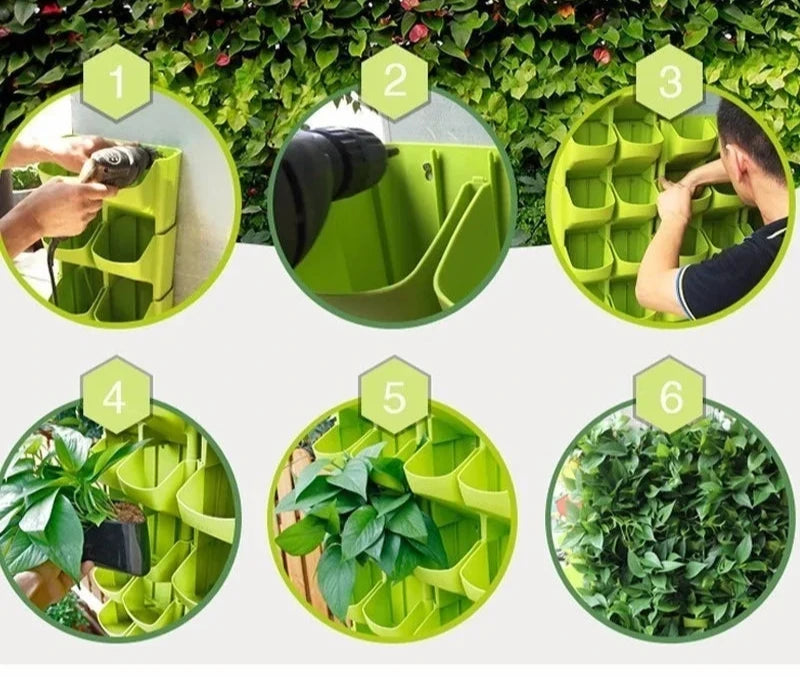 1
2
3
4
5
6